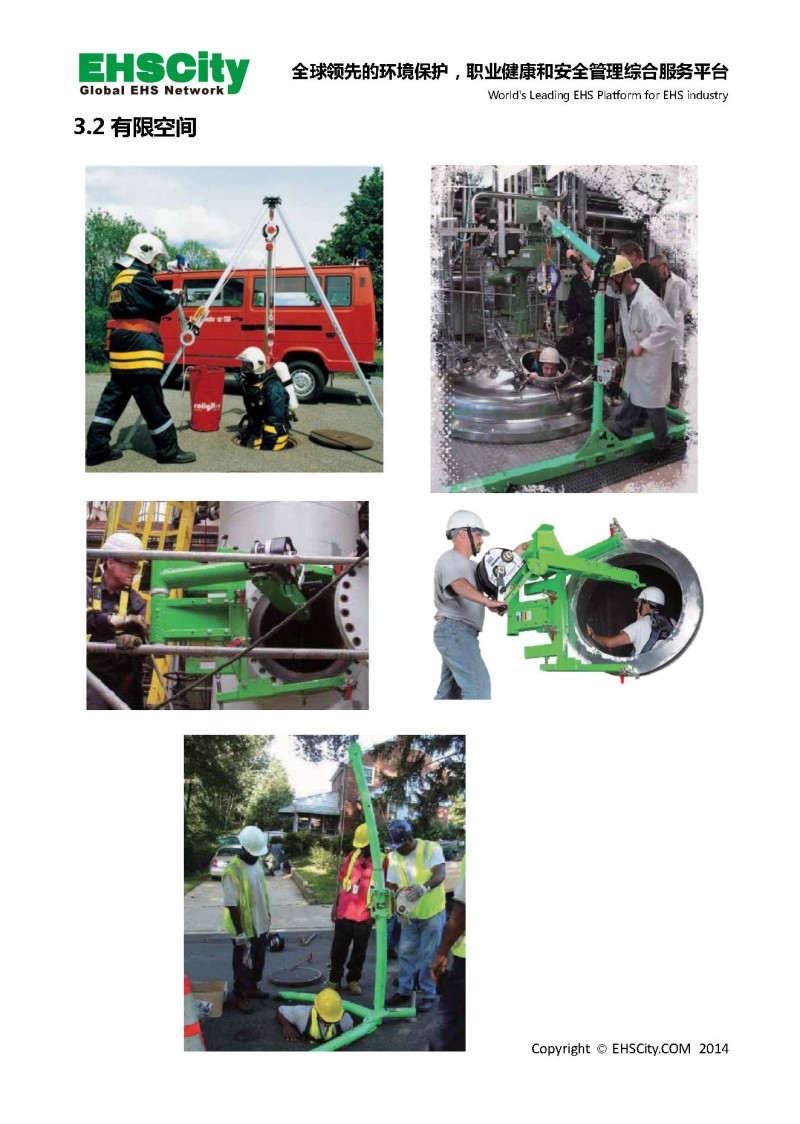 EHSCity
Global EHS Network

全球领先的环境保护，职业健康和安全管理综合服务平台
World's Leading EHS Platform for EHS industry

3.2 有限空间

Copyright © EHSCity.COM 2014